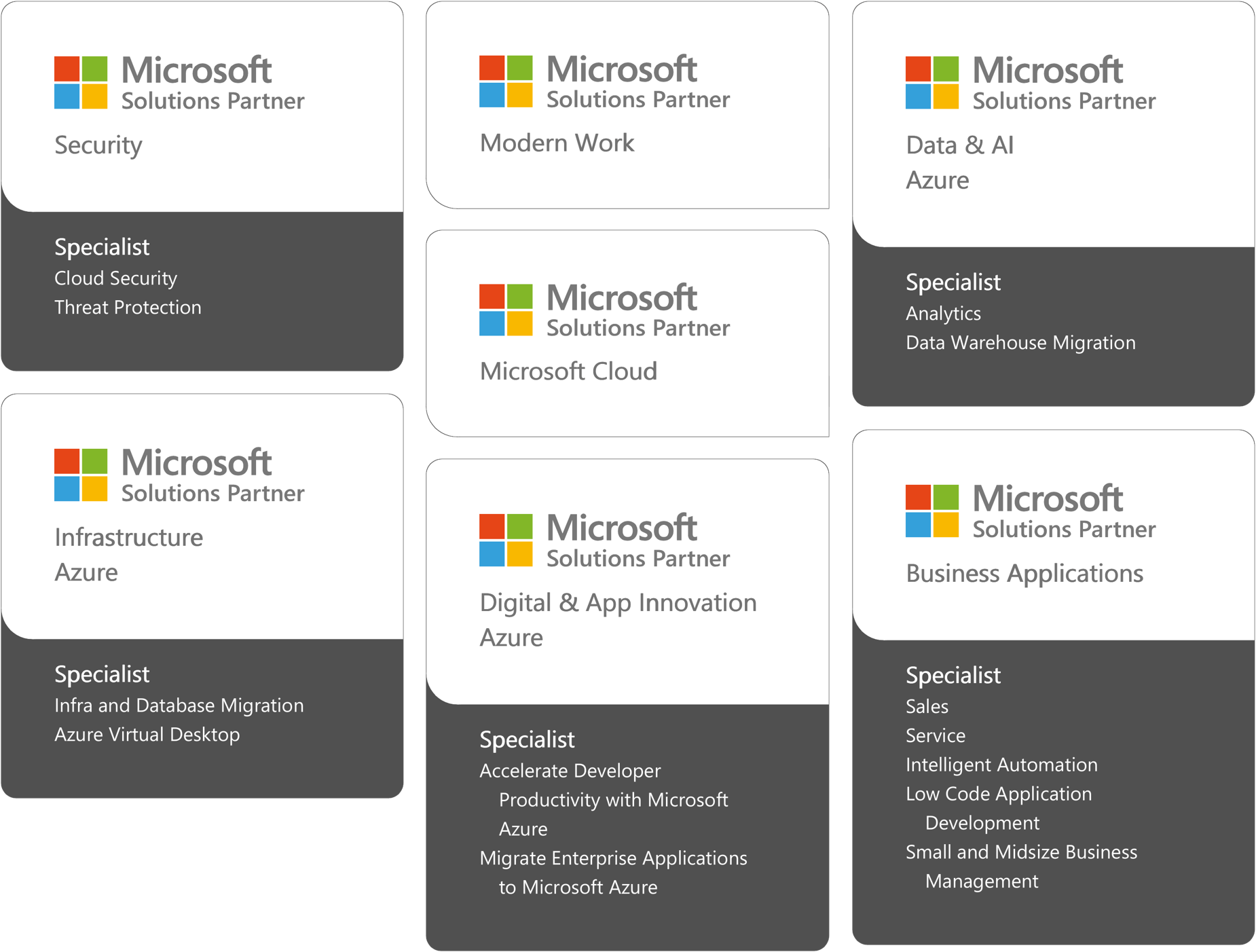 Microsoft
Solutions Partner

Security

Specialist
Cloud Security
Threat Protection

Microsoft
Solutions Partner

Infrastructure
Azure

Specialist
Infra and Database Migration
Azure Virtual Desktop

Microsoft
Solutions Partner

Modern Work

Microsoft
Solutions Partner

Microsoft Cloud

Microsoft
Solutions Partner

Digital & App Innovation
Azure

Specialist
Accelerate Developer Productivity with Microsoft Azure
Migrate Enterprise Applications to Microsoft Azure

Microsoft
Solutions Partner

Data & AI
Azure

Specialist
Analytics
Data Warehouse Migration

Microsoft
Solutions Partner

Business Applications

Specialist
Sales
Service
Intelligent Automation
Low Code Application Development
Small and Midsize Business Management